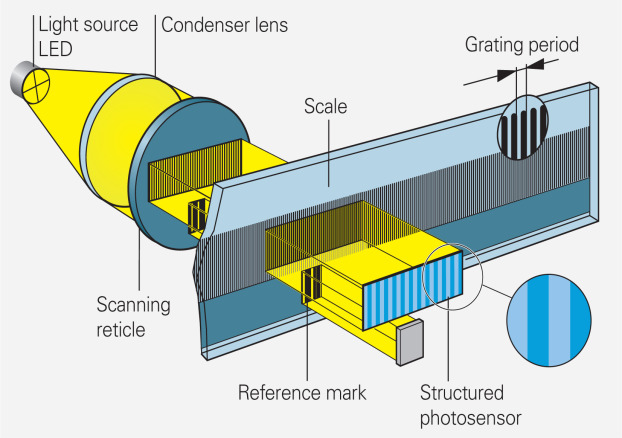 Light source LED
Condenser lens
Grating period
Scale
Scanning reticle
Reference mark
Structured photosensor