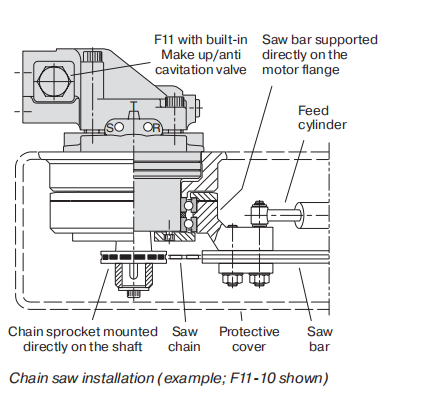 F11 with built-in Make up/anti cavitation valve

Saw bar supported directly on the motor flange

Feed cylinder

S

R

Chain sprocket mounted directly on the shaft

Saw chain

Protective cover

Saw bar

Chain saw installation (example; F11-10 shown)