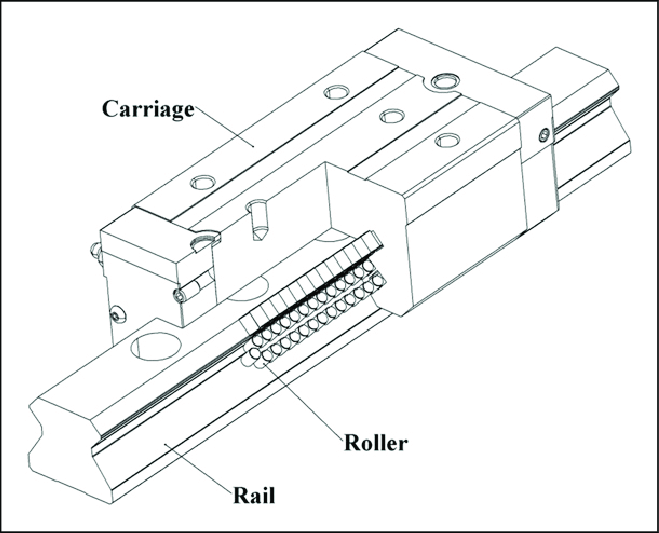 Carriage

Roller

Rail