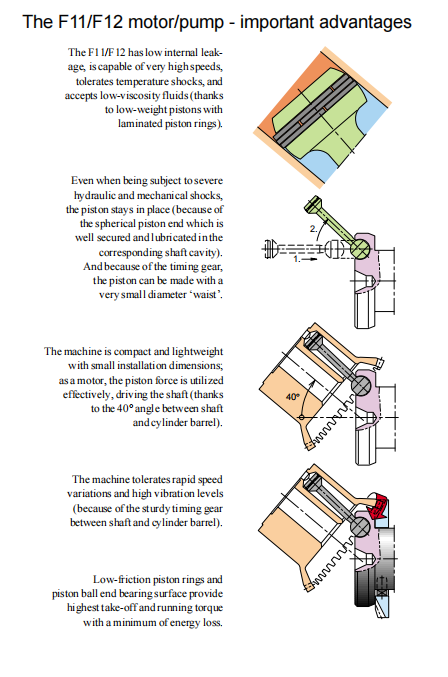 The F11/F12 motor/pump - important advantages

The F11/F12 has low internal leakage, is capable of very high speeds, tolerates temperature shocks, and accepts low-viscosity fluids (thanks to low-weight pistons with laminated piston rings).

Even when being subject to severe hydraulic and mechanical shocks, the piston stays in place (because of the spherical piston end which is well secured and lubricated in the corresponding shaft cavity). And because of the timing gear, the piston can be made with a very small diameter 'waist'.

2.

1.

The machine is compact and lightweight with small installation dimensions; as a motor, the piston force is utilized effectively, driving the shaft (thanks to the 40° angle between shaft and cylinder barrel).

40°

The machine tolerates rapid speed variations and high vibration levels (because of the sturdy timing gear between shaft and cylinder barrel).

Low-friction piston rings and piston ball end bearing surface provide highest take-off and running torque with a minimum of energy loss.