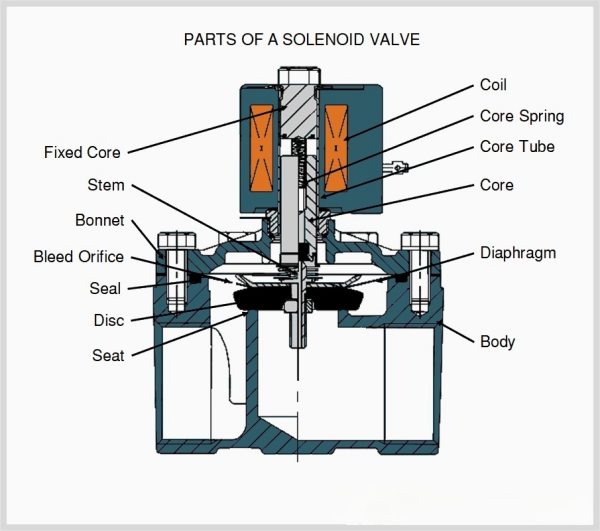 PARTS OF A SOLENOID VALVE

Fixed Core
Stem
Bonnet
Bleed Orifice
Seal
Disc
Seat

Coil
Core Spring
Core Tube
Core
Diaphragm
Body