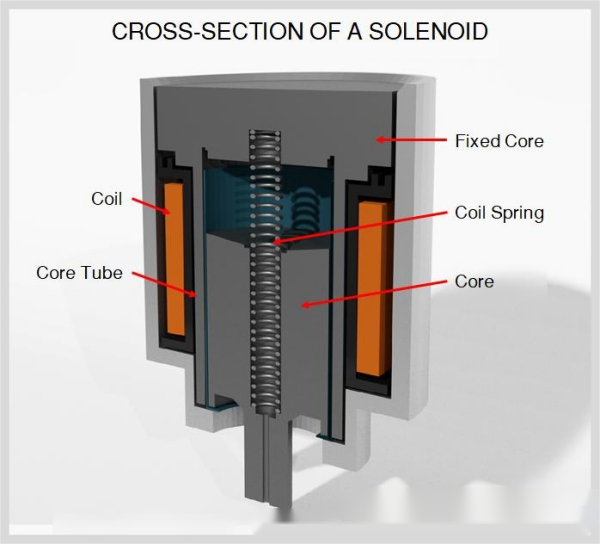 CROSS-SECTION OF A SOLENOID

Fixed Core

Coil

Coil Spring

Core Tube

Core